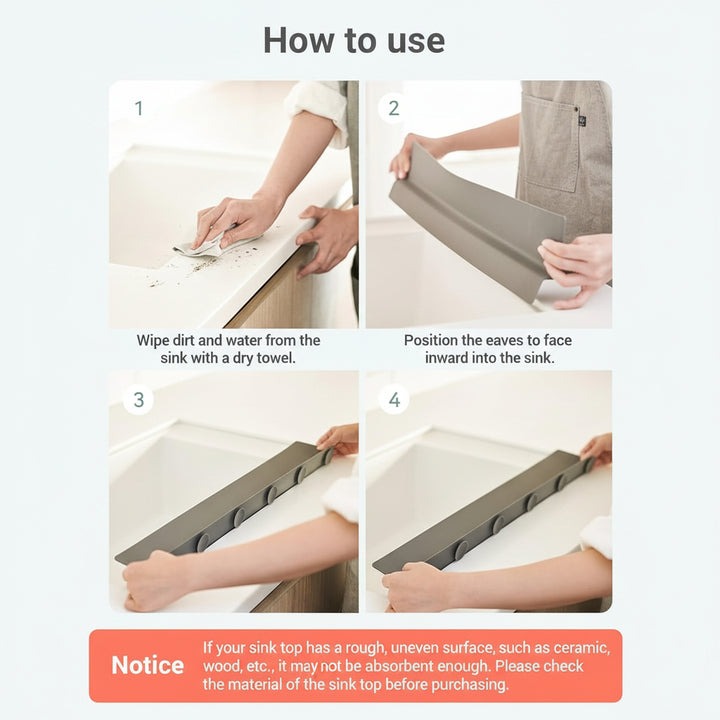 How to use

1

Wipe dirt and water from the sink with a dry towel.

2

Position the eaves to face inward into the sink.

3

4

Notice

If your sink top has a rough, uneven surface, such as ceramic, wood, etc., it may not be absorbent enough. Please check the material of the sink top before purchasing.